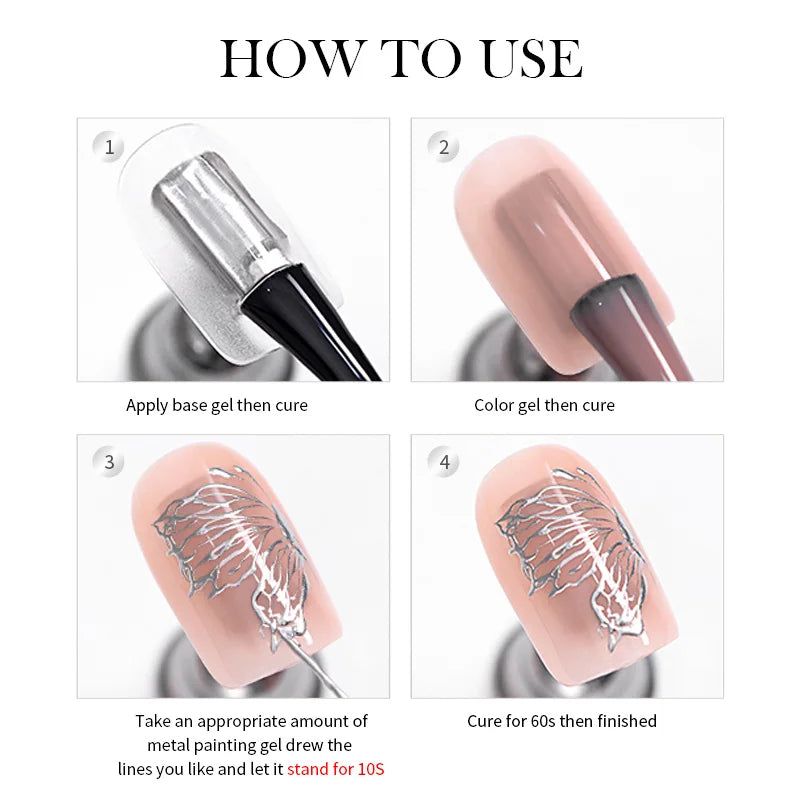 HOW TO USE

1

Apply base gel then cure

2

Color gel then cure

3

Take an appropriate amount of metal painting gel drew the lines you like and let it stand for 10S

4

Cure for 60s then finished