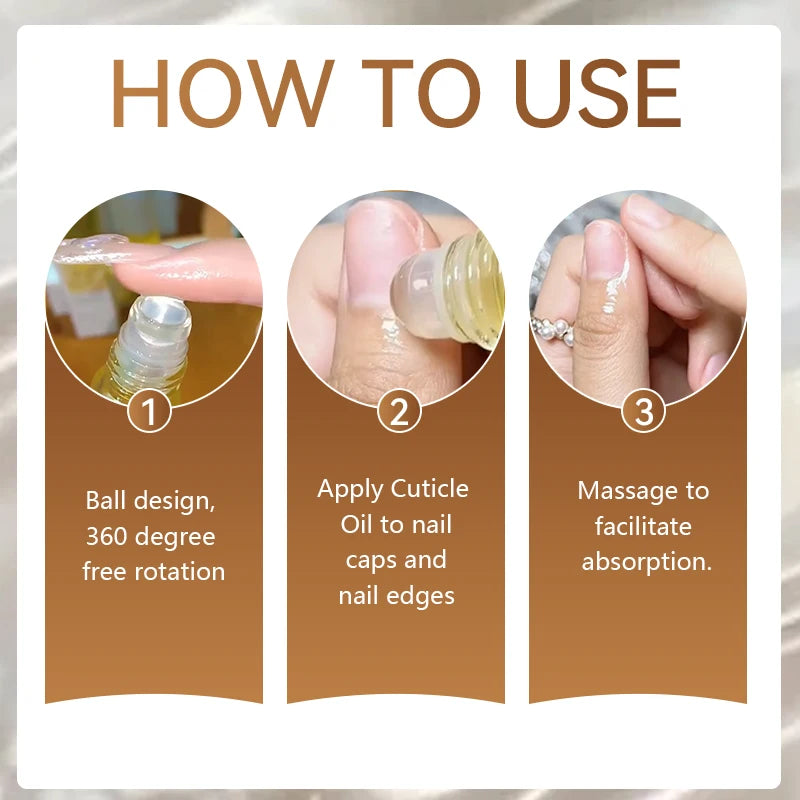 HOW TO USE

1

Ball design, 360 degree free rotation

2

Apply Cuticle Oil to nail caps and nail edges

3

Massage to facilitate absorption.