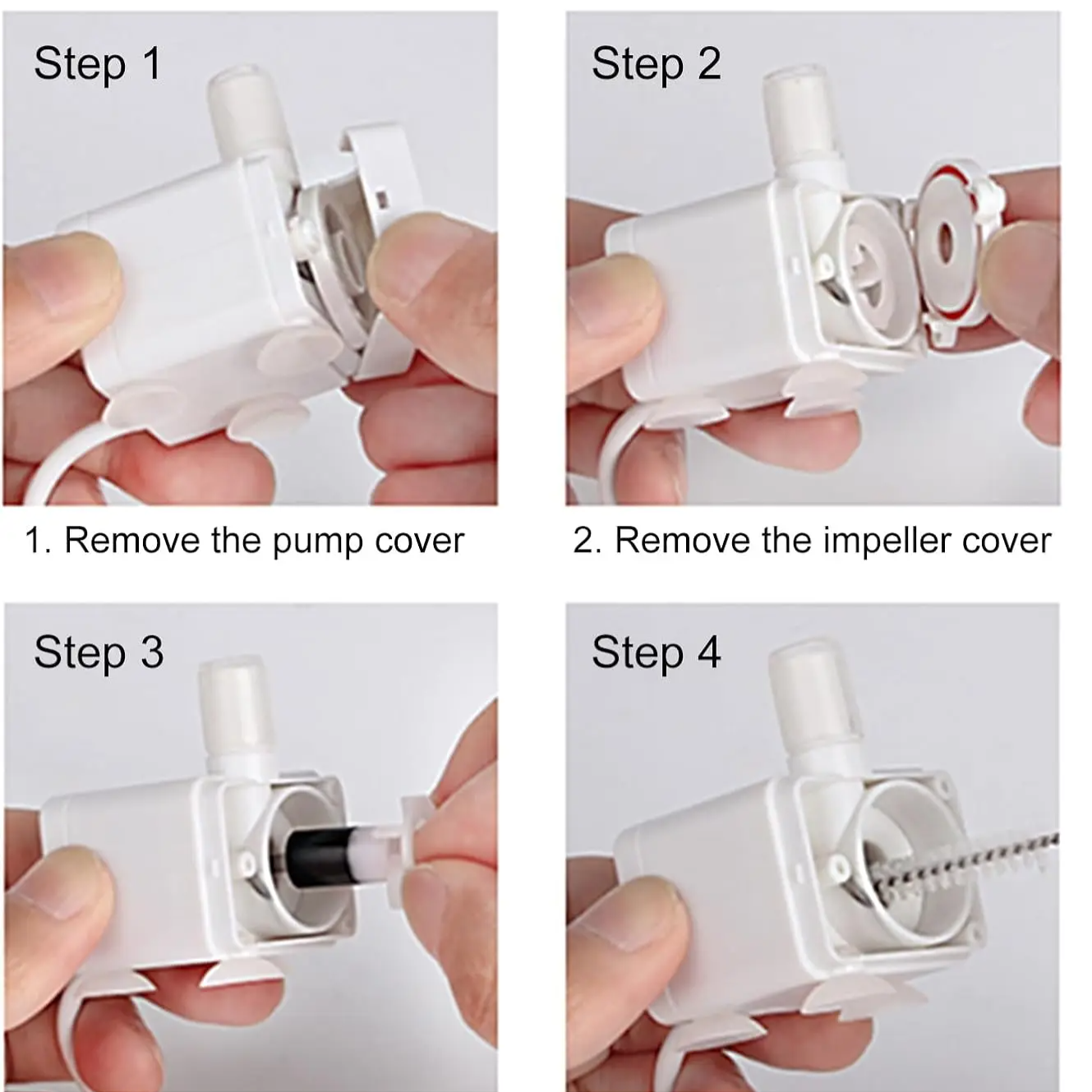 Step 1

1. Remove the pump cover

Step 2

2. Remove the impeller cover

Step 3

Step 4