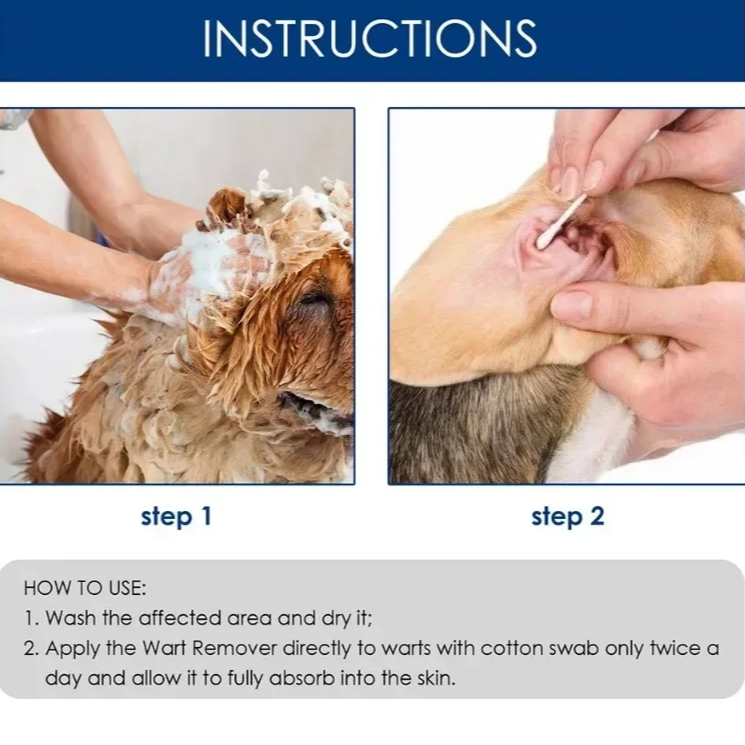 INSTRUCTIONS

step 1

step 2

HOW TO USE:
1. Wash the affected area and dry it;
2. Apply the Wart Remover directly to warts with cotton swab only twice a day and allow it to fully absorb into the skin.