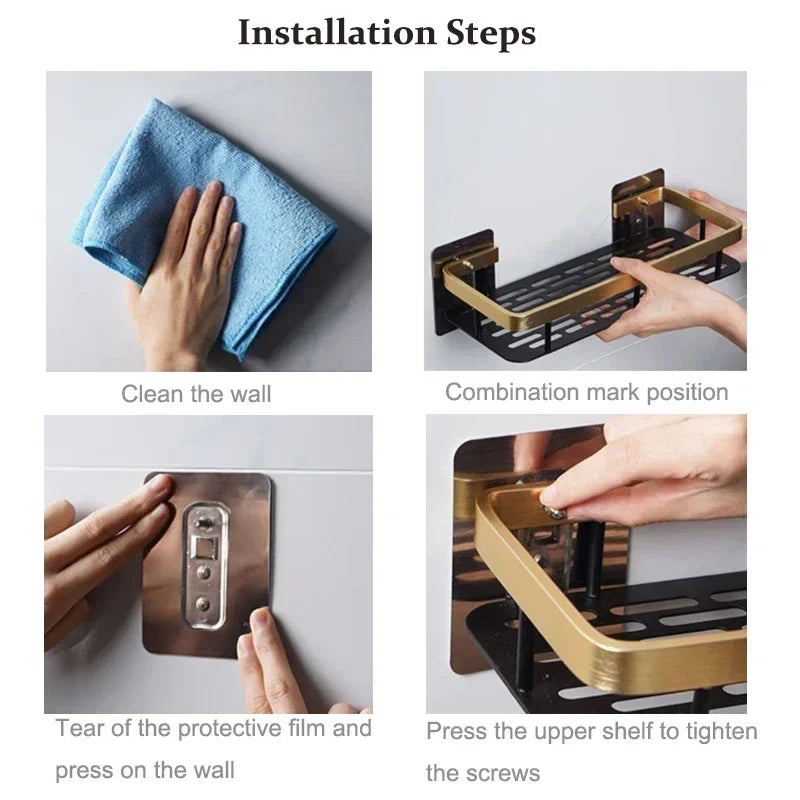 Installation Steps

Clean the wall

Combination mark position

Tear of the protective film and press on the wall

Press the upper shelf to tighten the screws